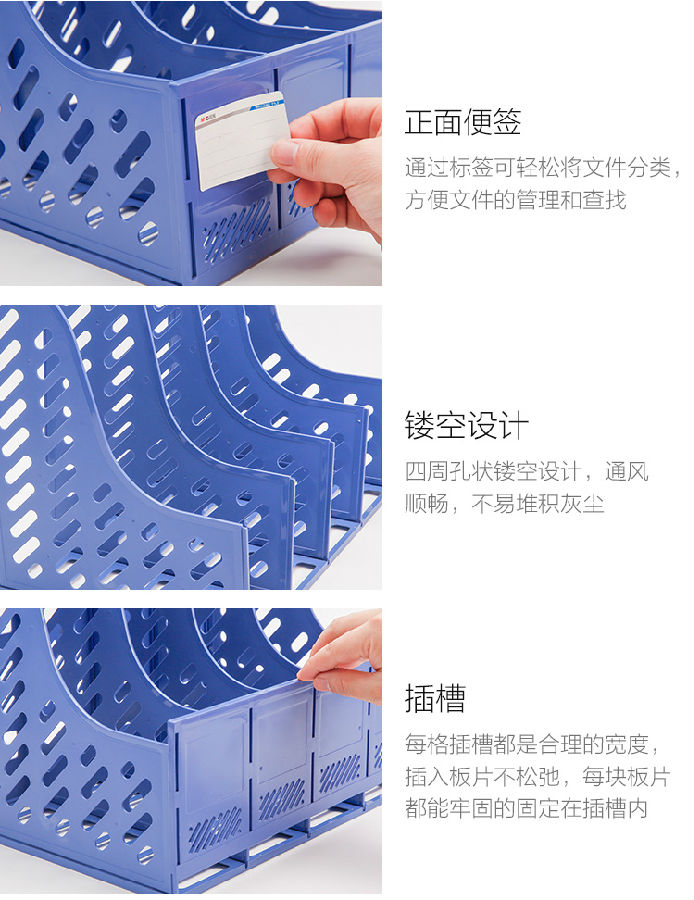 正面便签

通过标签可轻松将文件分类，方便文件的管理和查找

镂空设计

四周孔状镂空设计，通风顺畅，不易堆积灰尘

插槽

每格插槽都是合理的宽度，插入板片不松弛，每块板片都能牢固的固定在插槽内